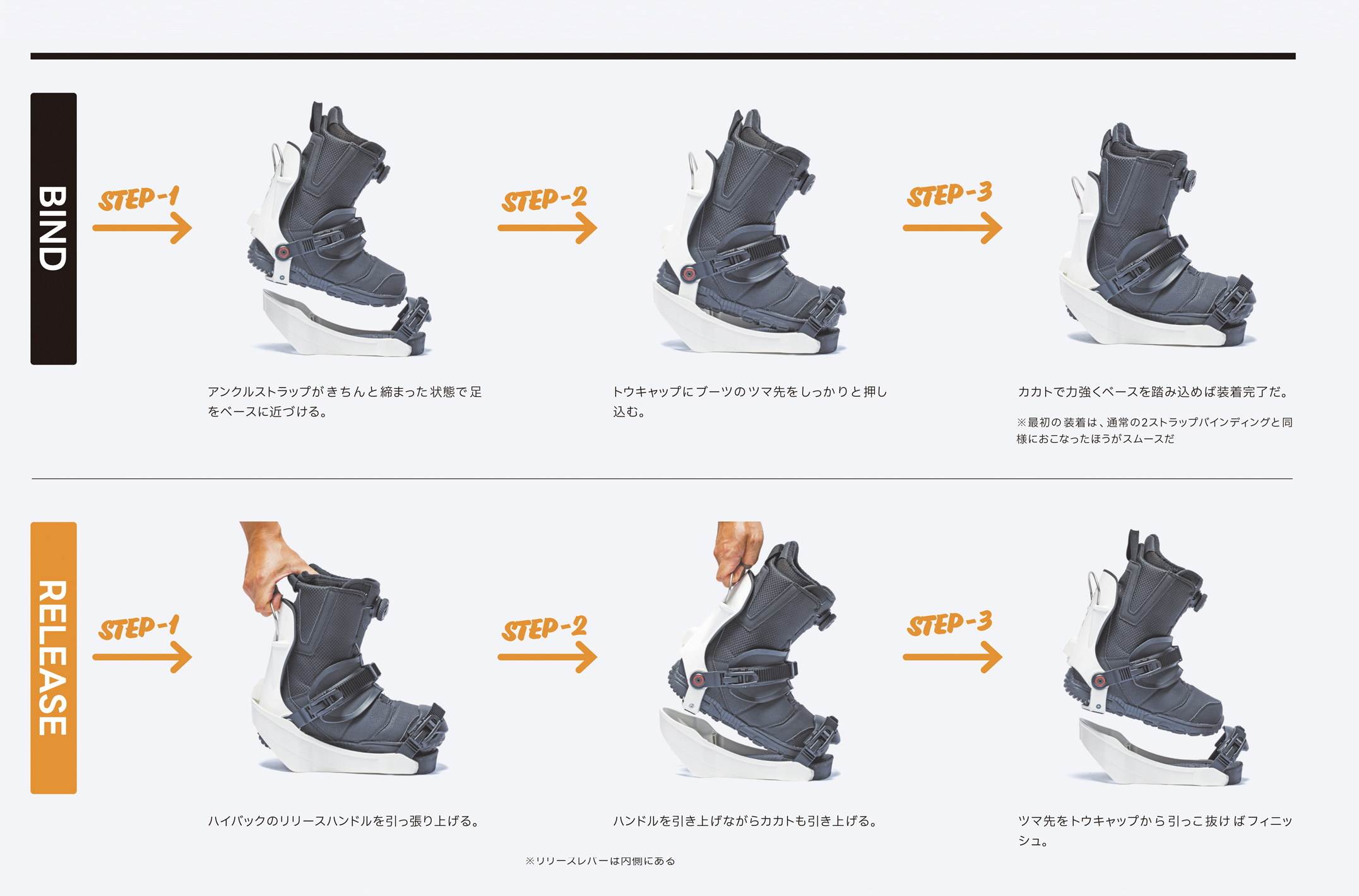 BIND

STEP-1

アンクルストラップがきちんと締まった状態で足をベースに近づける。

STEP-2

トウキャップにブーツのツマ先をしっかりと押し込む。

STEP-3

カカトで力強くベースを踏み込めば装着完了だ。

※最初の装着は、通常の2ストラップバインディングと同様におこなったほうがスムースだ

RELEASE

STEP-1

ハイバックのリリースハンドルを引っ張り上げる。

STEP-2

ハンドルを引き上げながらカカトも引き上げる。

※リリースレバーは内側にある

STEP-3

ツマ先をトウキャップから引っこ抜けばフィニッシュ。